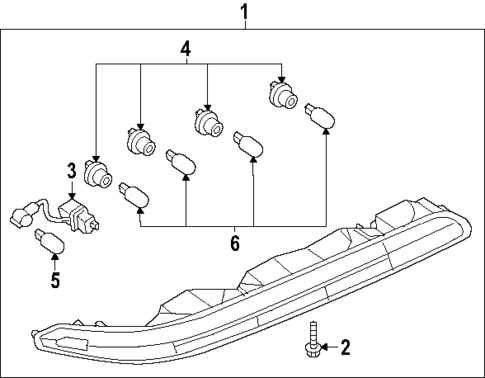 1
4
3
6
5
2