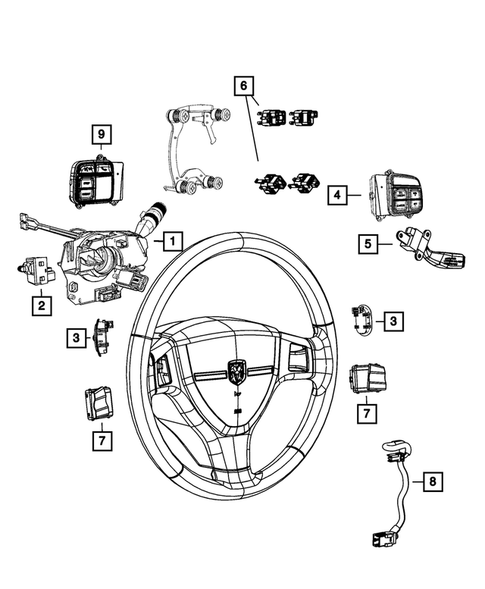 6
9
4
1
5
2
3
3
7
7
8