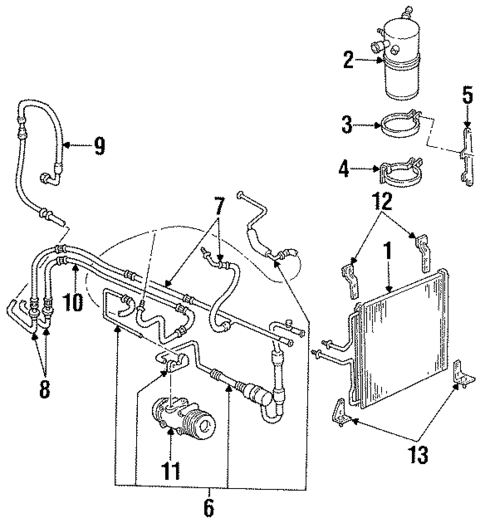 2
5
3
9
4
12
7
1
10
8
11
13
6