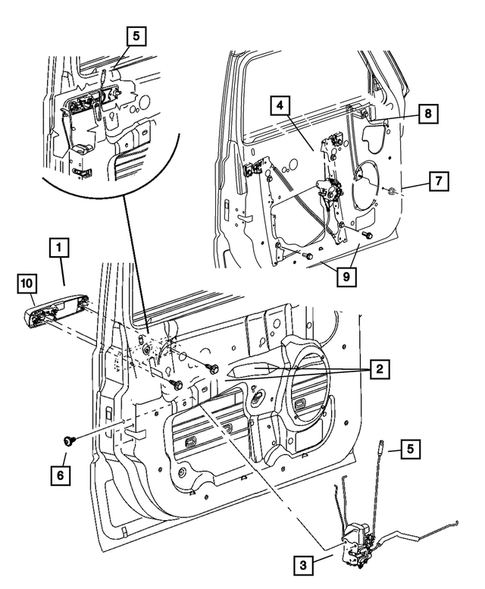 5
4
8
7
9
1
10
2
6
5
3