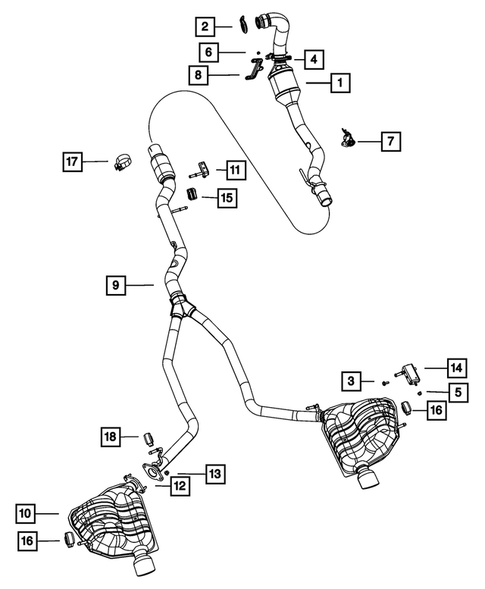 2
6
4
8
1
7
17
11
15
9
14
3
5
16
18
13
12
10
16