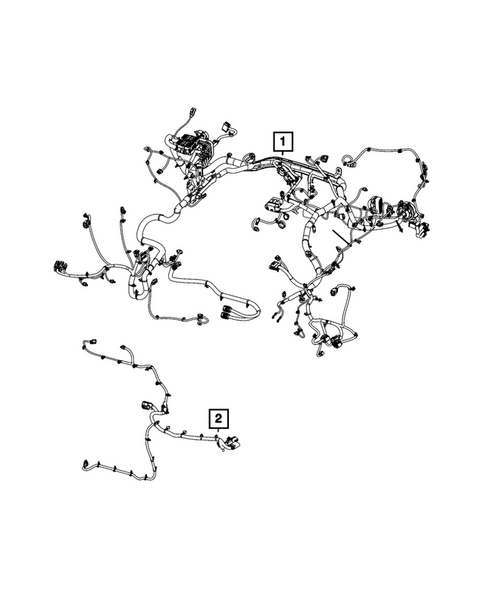 1

2