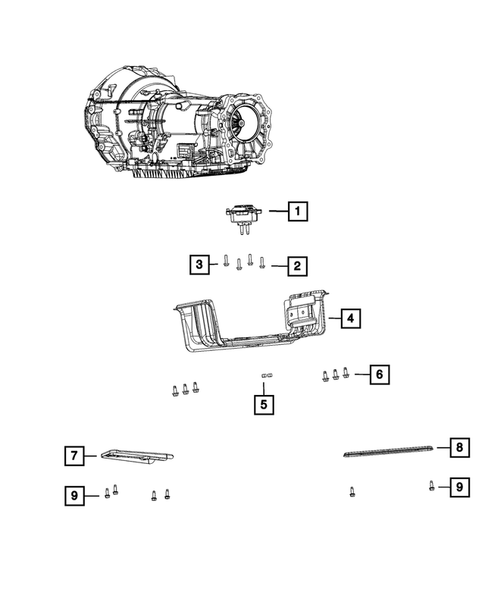 1

3

2

4

6

5

7

8

9

9