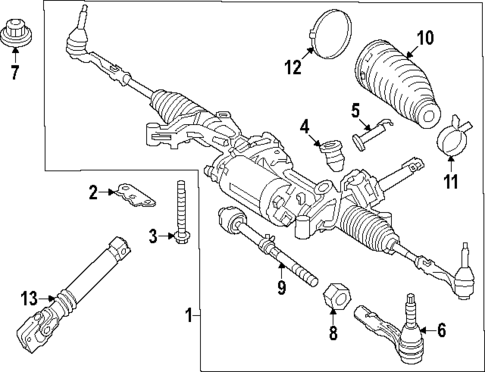 7
12
10
5
4
11
2
3
9
13
1
8
6