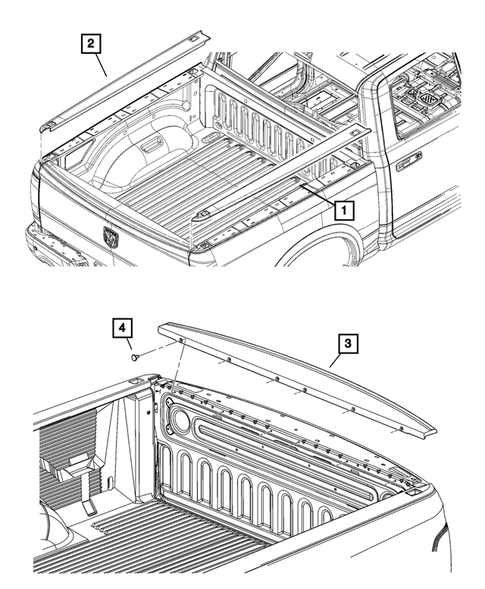 2

1

4

3