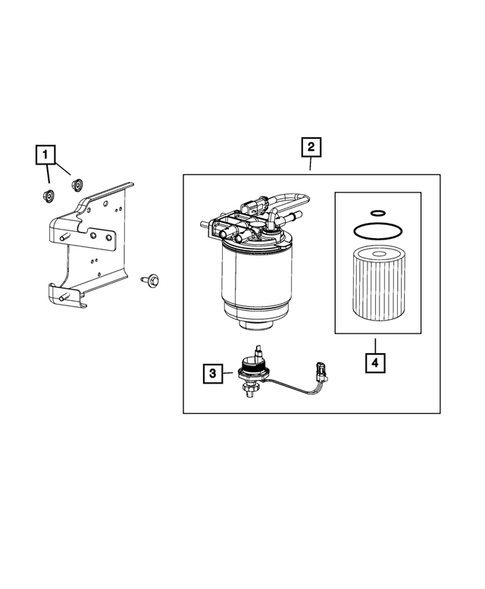 1

2

3

4