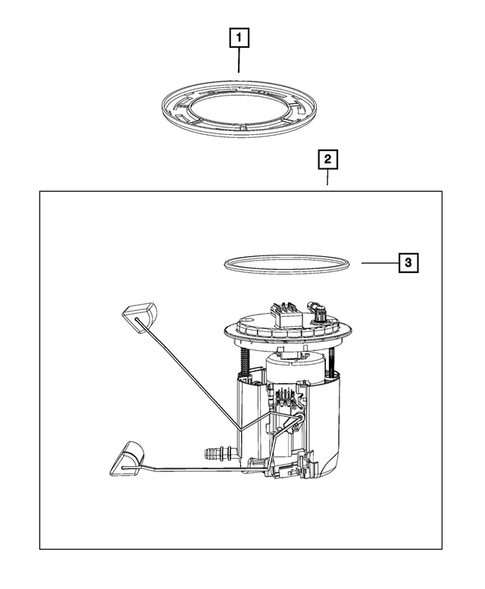 1

2

3