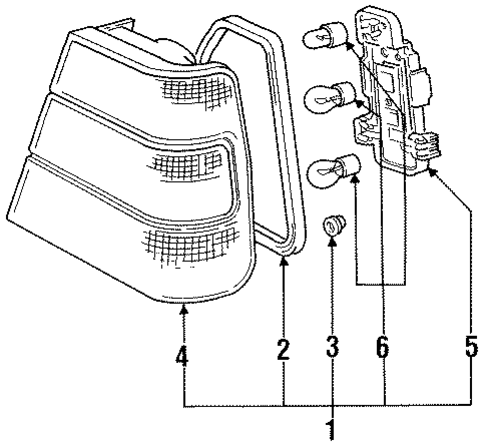 4
2
3
6
5
1