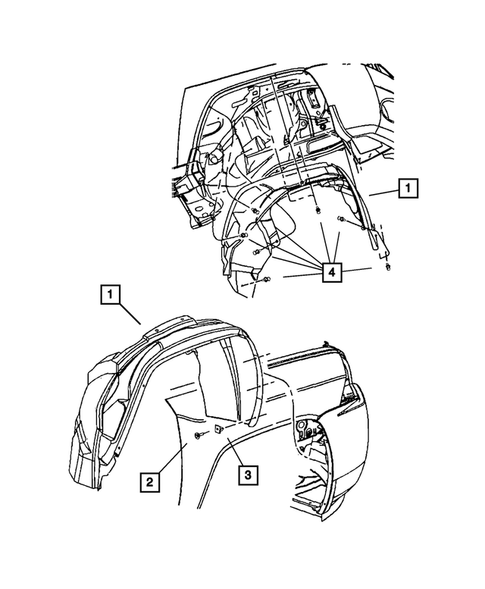 1
4
1
2
3