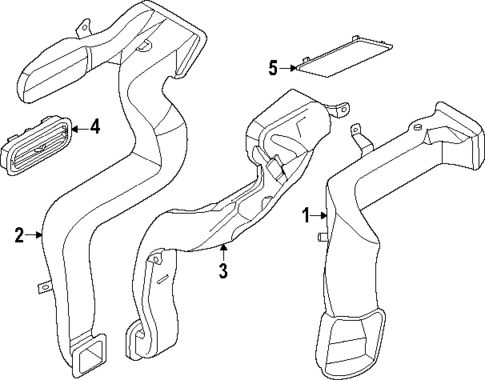 5
4
1
2
3