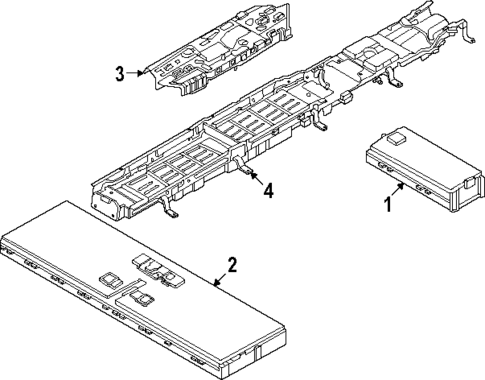 3
4
1
2