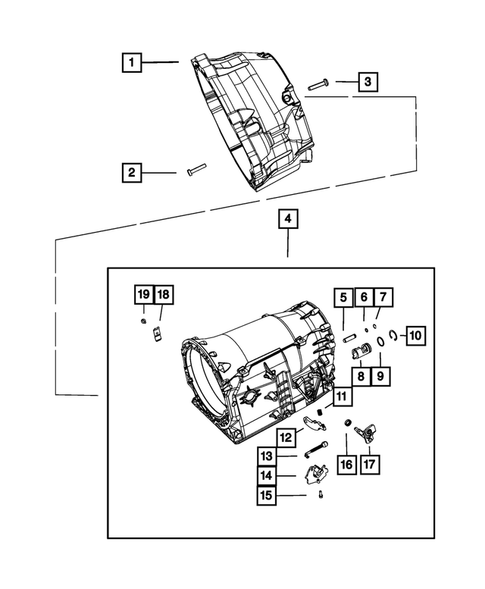 1
3
2
4
19
18
5
6
7
10
8
9
11
12
13
14
15
16
17