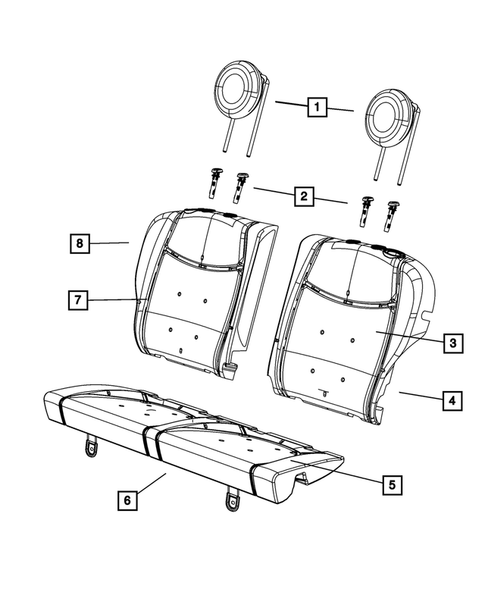 1
2
8
7
3
4
5
6