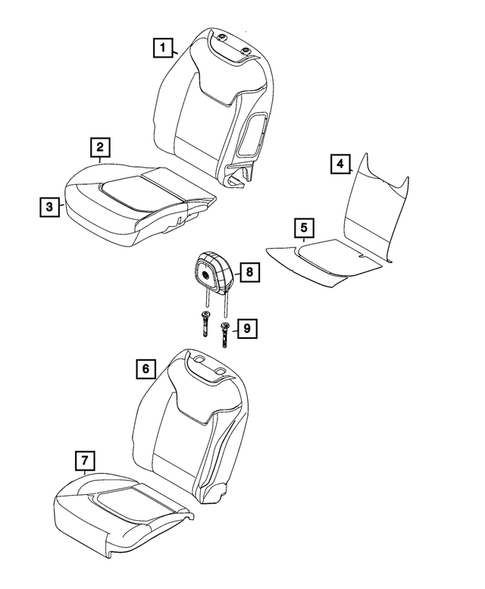 1
2
3
4
5
8
9
6
7