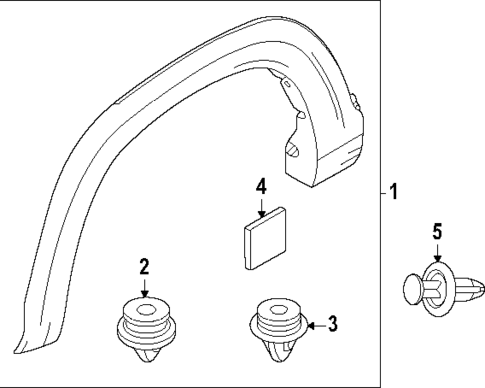 4
1
5
2
3