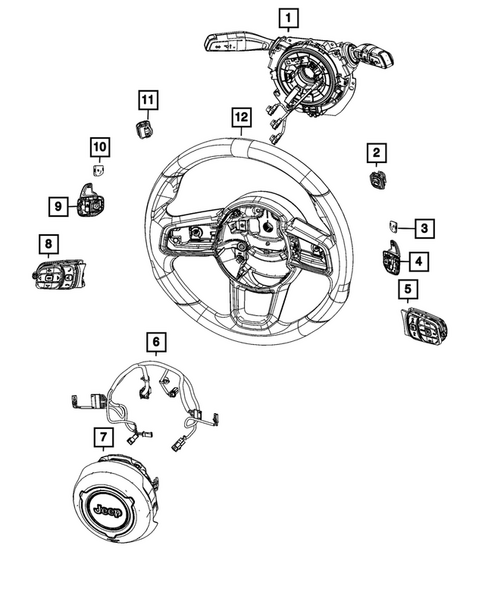 1
11
12
10
2
9
3
8
4
5
6
7
Jeep