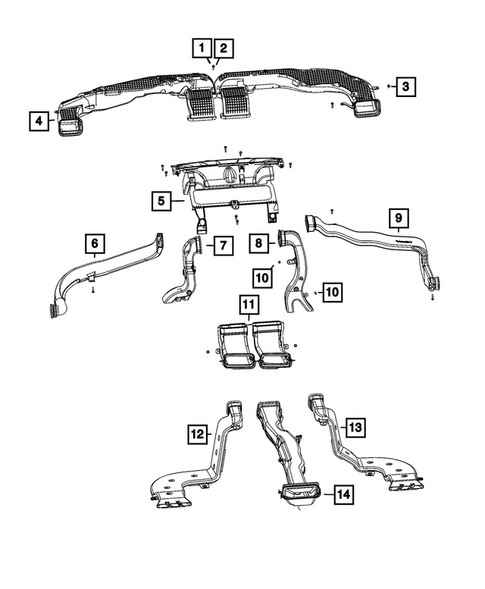 1
2
3
4
5
6
7
8
9
10
10
11
12
13
14