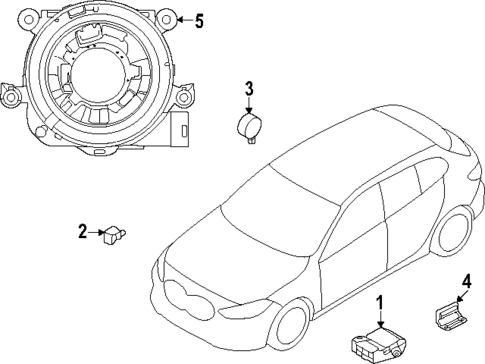 5
3
2
4
1