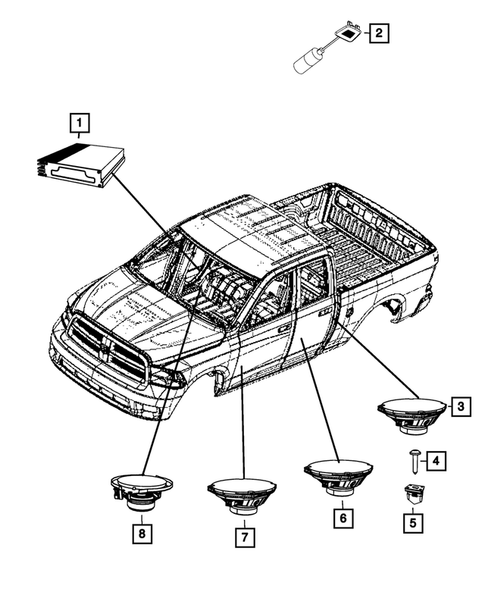 2

1

3

4

5

6

7

8