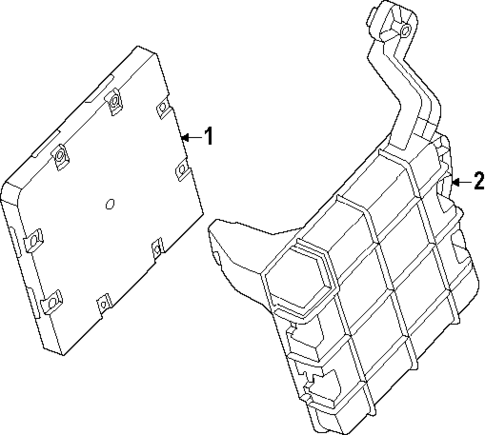 1
2