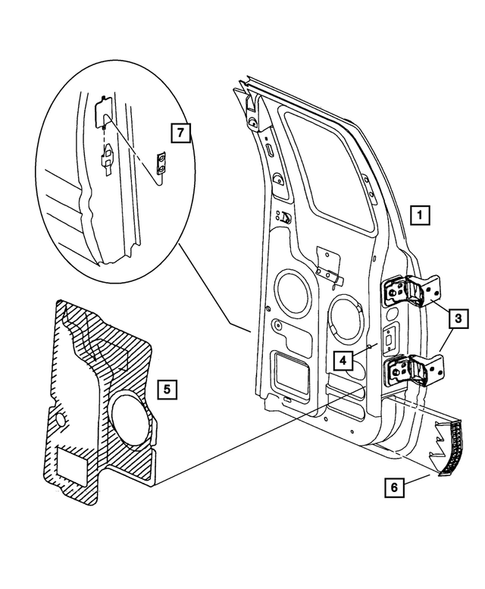 7
1
3
4
5
6