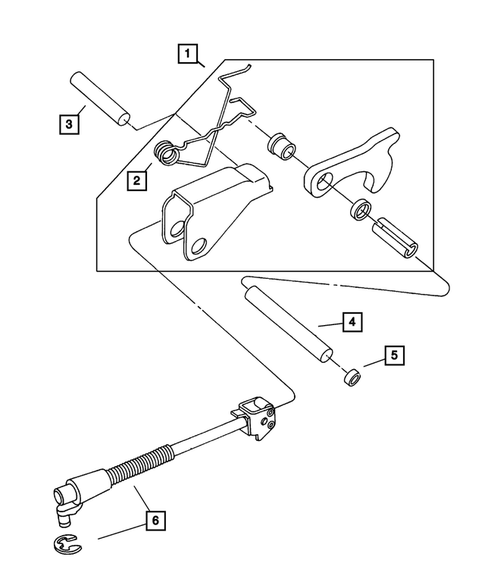 1
3
2
4
5
6