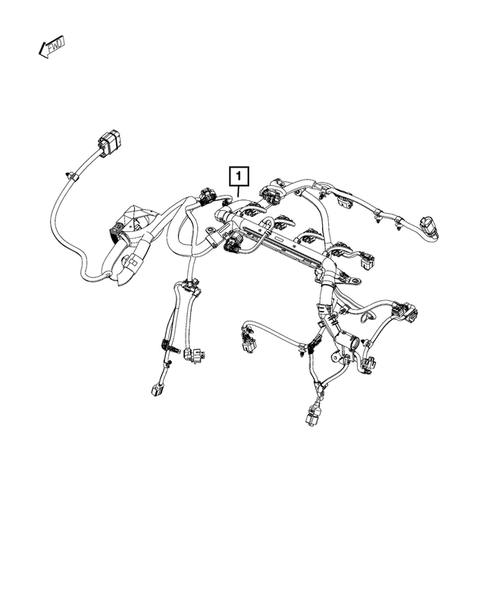 FWD

1