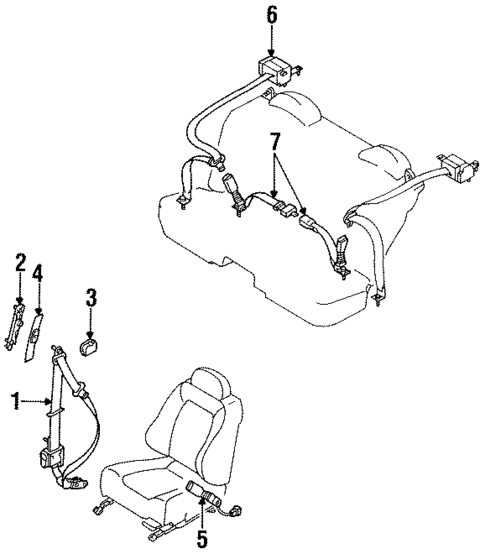 6
7
2
4
3
1
5