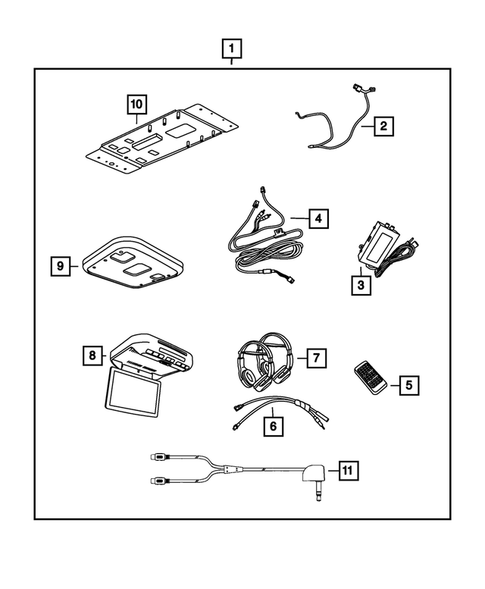 1
10
2
4
9
3
8
7
5
6
11