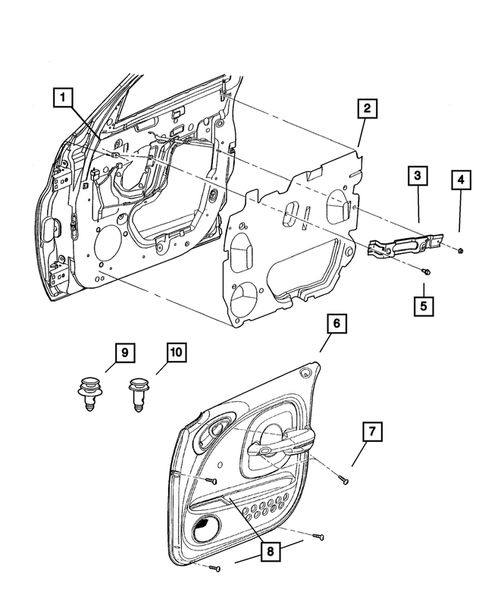 1
2
3
4
5
6
9
10
7
8