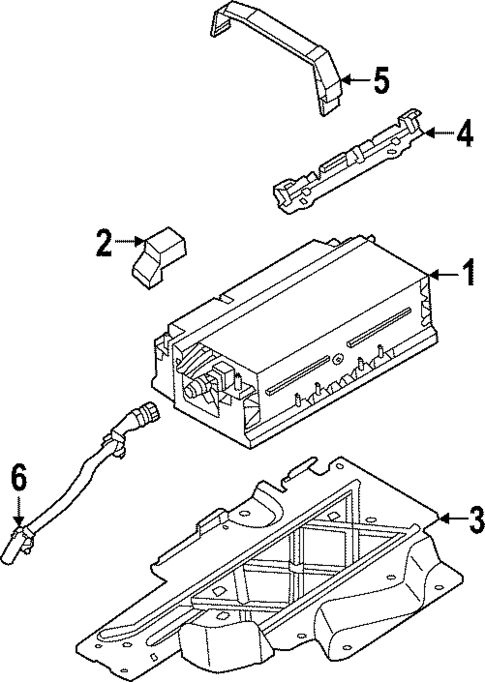 5
4
2
1
6
3