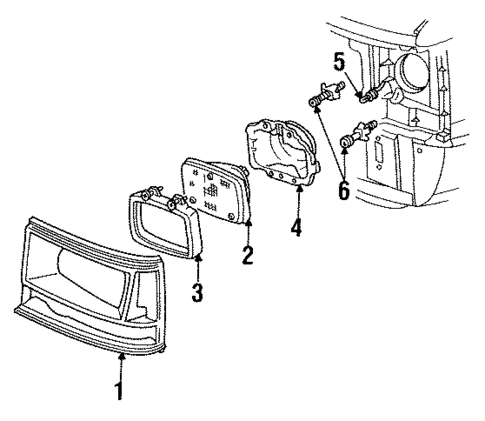 5
6
4
2
3
1