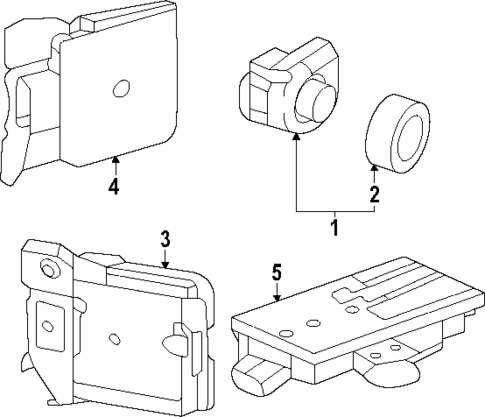 4
2
1
3
5