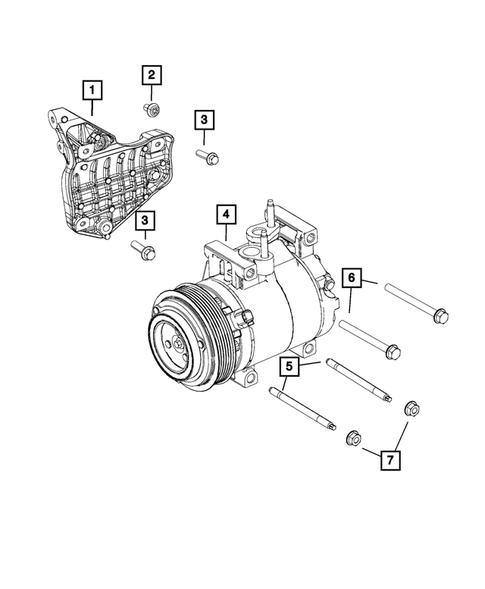 1
2
3
3
4
6
5
7