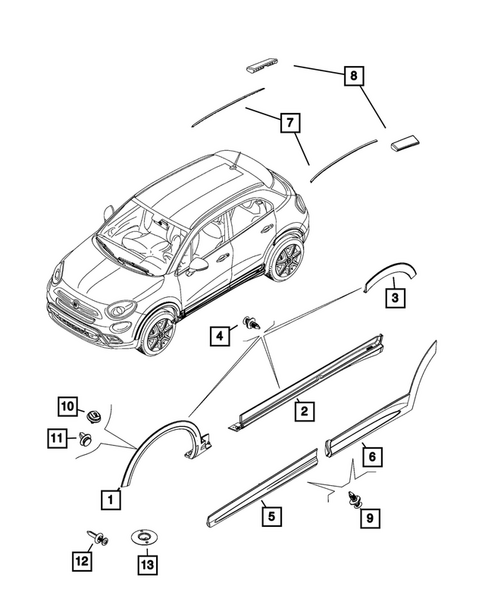 8
7
3
4
2
10
11
6
1
5
9
12
13