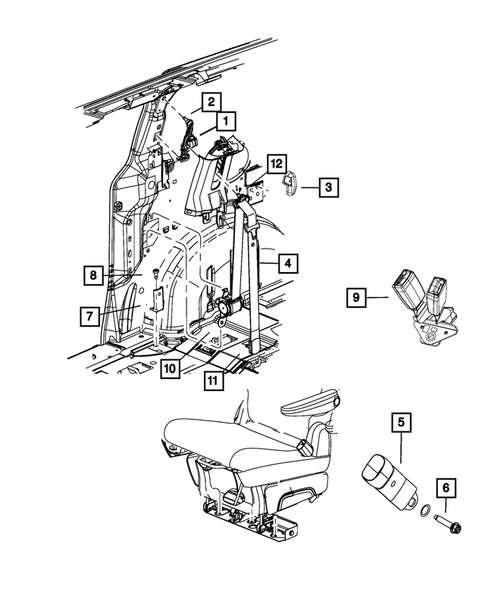 2
1
12
3
4
8
9
7
10
11
5
6