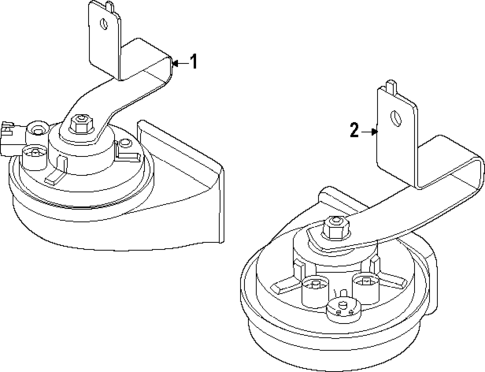 1

2