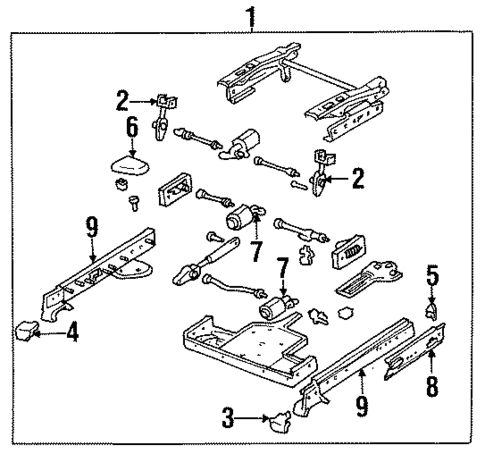 1
2
6
2
9
7
7
5
4
8
9
3