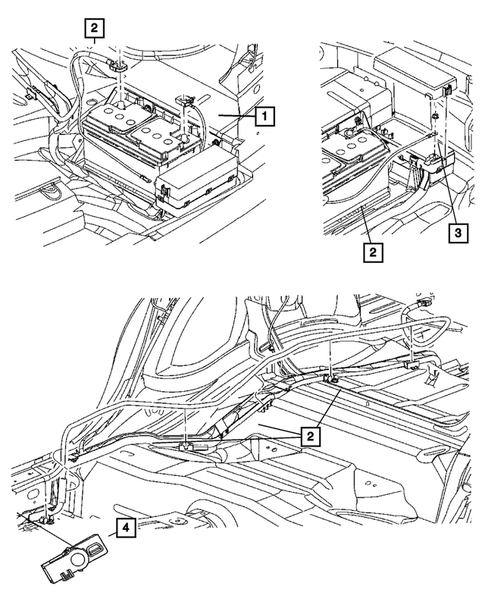 2
1
3
2
2
4