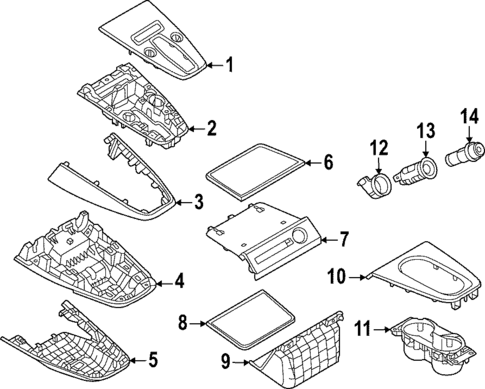 1
2
3
4
5
6
7
8
9
10
11
12
13
14