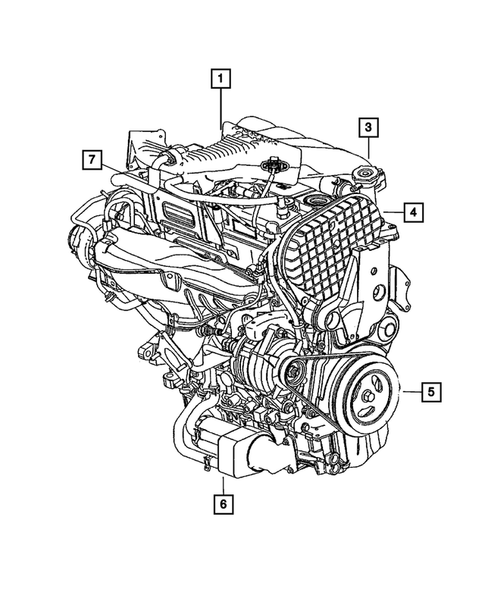 1
3
7
4
5
6