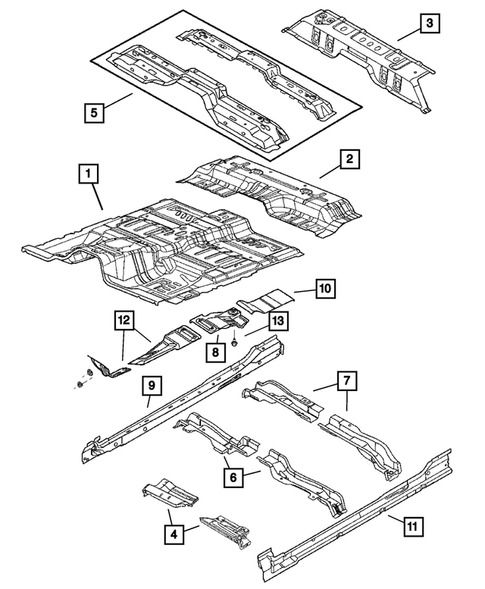 3
5
2
1
10
12
13
8
9
7
6
4
11