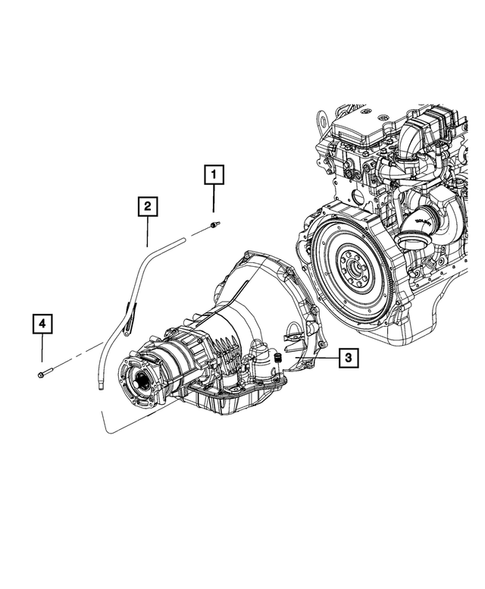 1
2
4
3