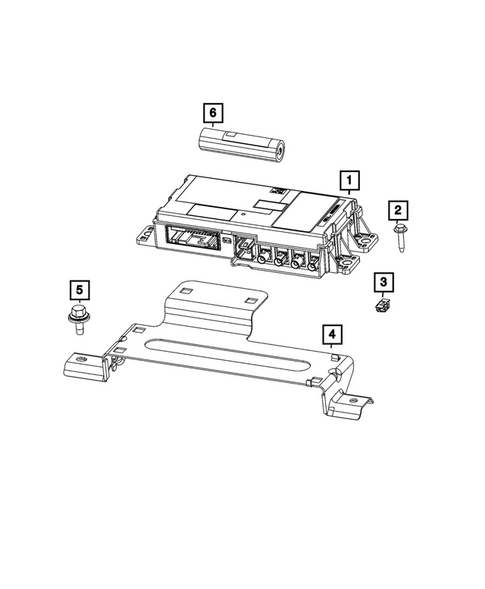 6
1
2
3
5
4