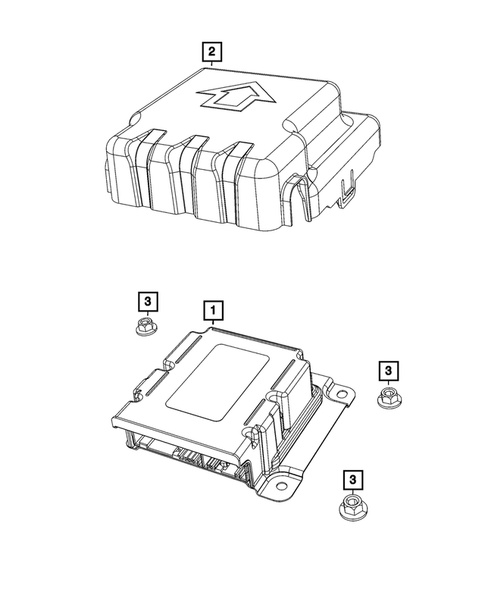 2

3

1

3

3