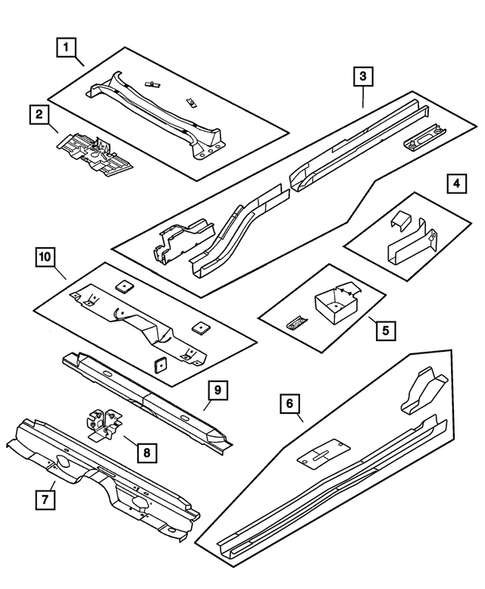 1
2
3
4
10
5
9
6
8
7