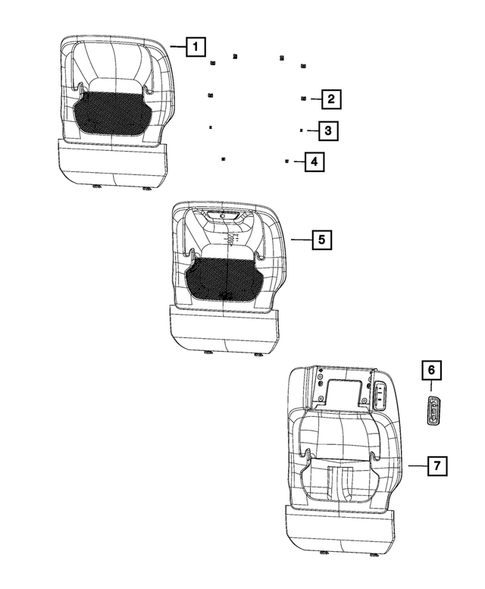 1
2
3
4
5
6
7