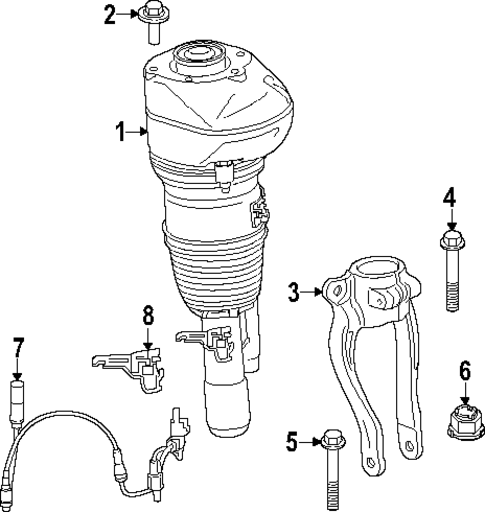 2
1
4
3
8
7
6
5