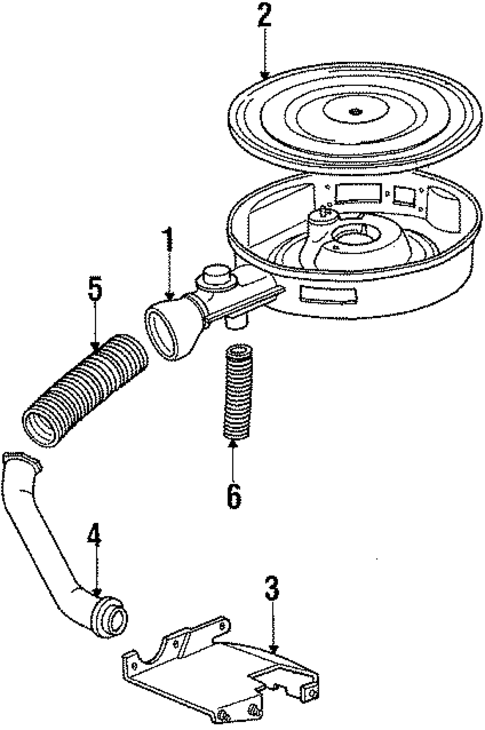 2
1
5
6
4
3