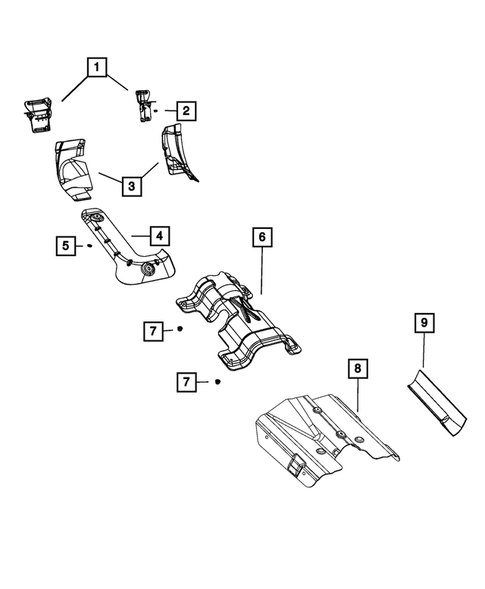 1
2
3
4
5
6
7
7
8
9